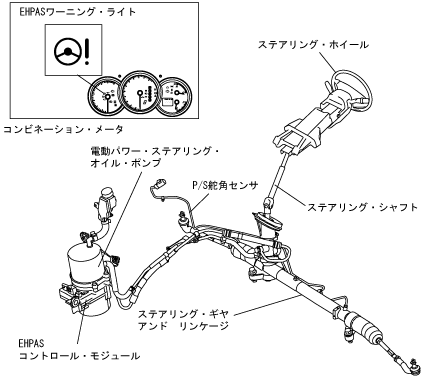 EHPASワーニング・ライト

コンビネーション・メータ

ステアリング・ホイール

電動パワー・ステアリング・オイル・ポンプ

P/S舵角センサ

ステアリング・シャフト

ステアリング・ギヤ アンド リンケージ

EHPAS コントロール・モジュール