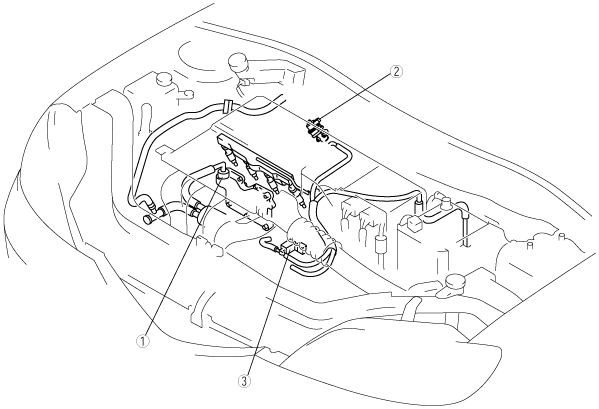 ②
①
③