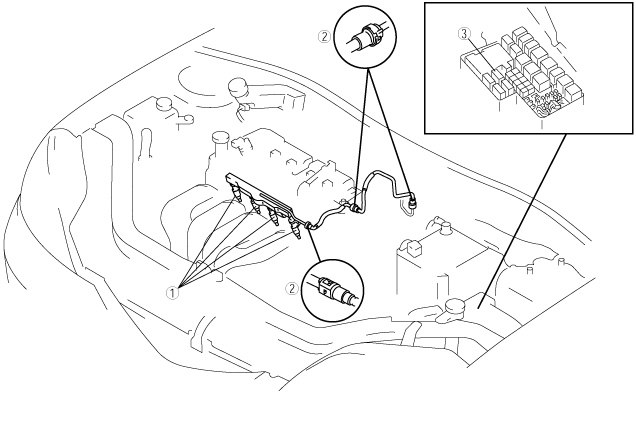 ②
③
①
②