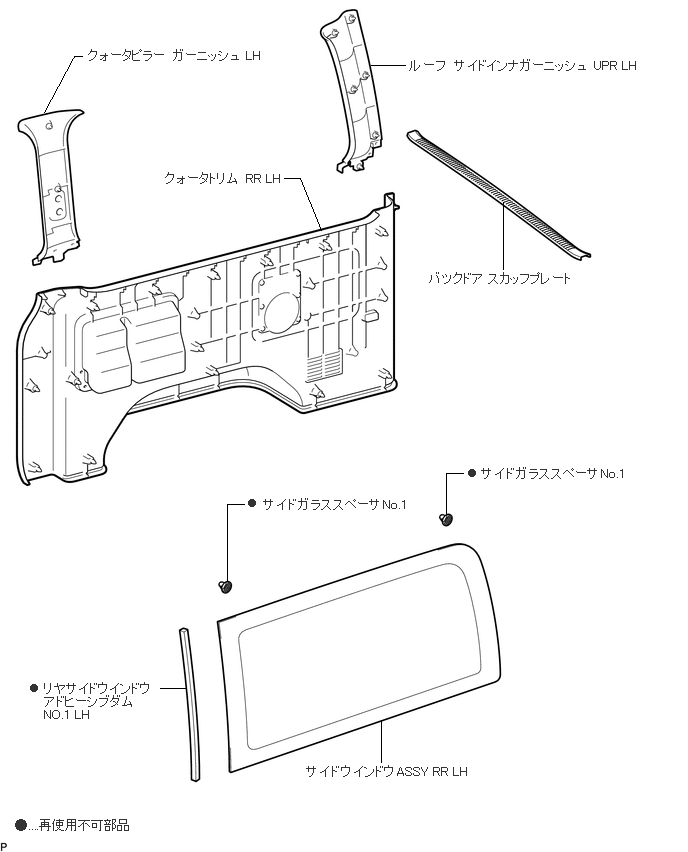 クォータピラー ガーニッシュ LH

ルーフ サイドインナガーニッシュ UPR LH

クォータトリム RR LH

バックドア スカッフプレート

● サイドガラススペーサ No.1

● サイドガラススペーサ No.1

● リヤサイドウインドウ アドヒーシブダム NO.1 LH

サイドウインドウ ASSY RR LH

●....再使用不可部品

P