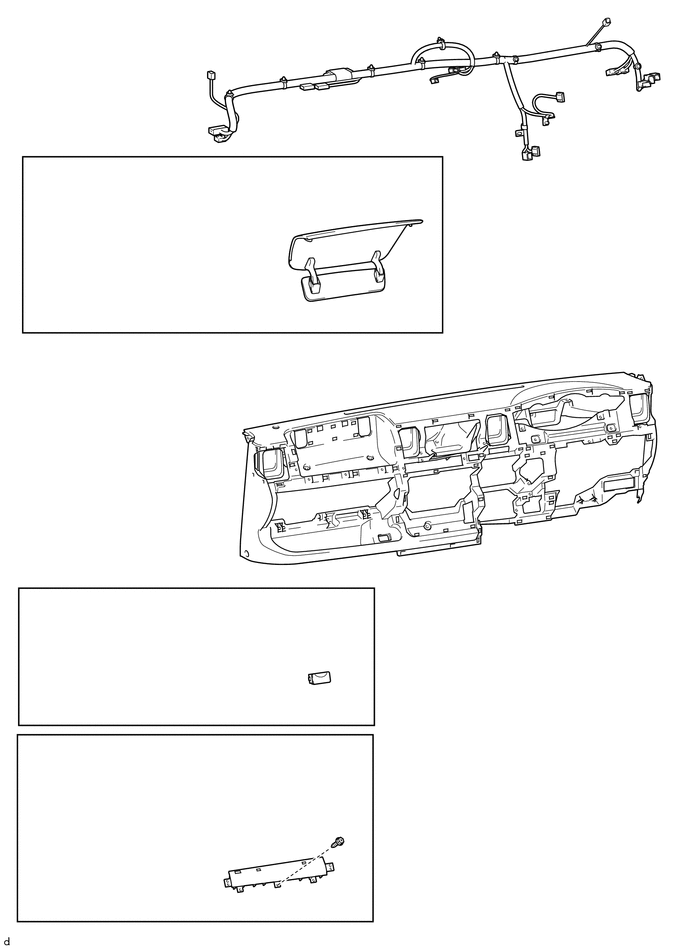 d