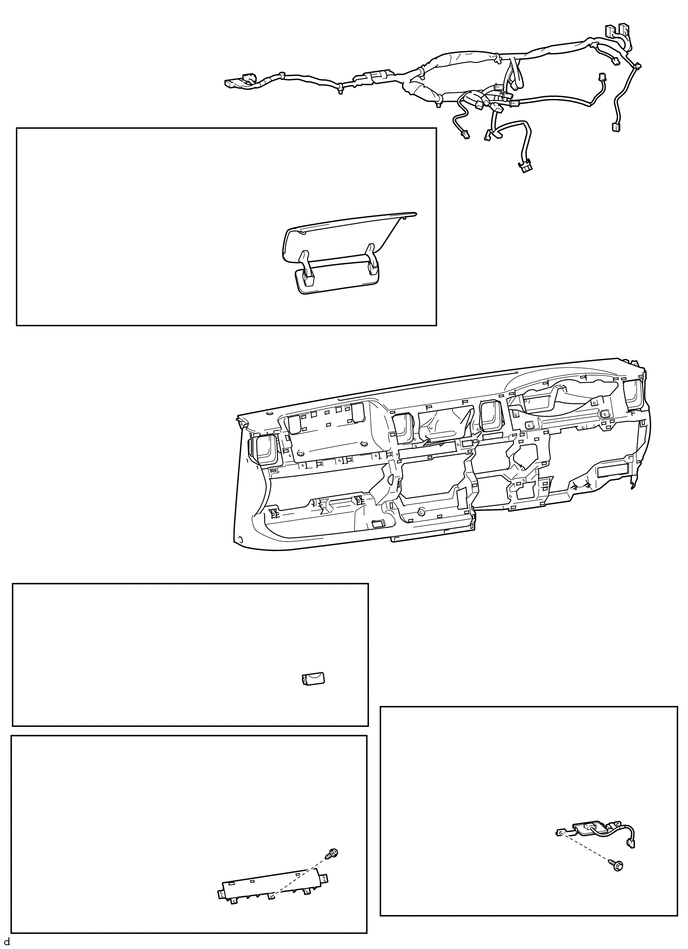 d