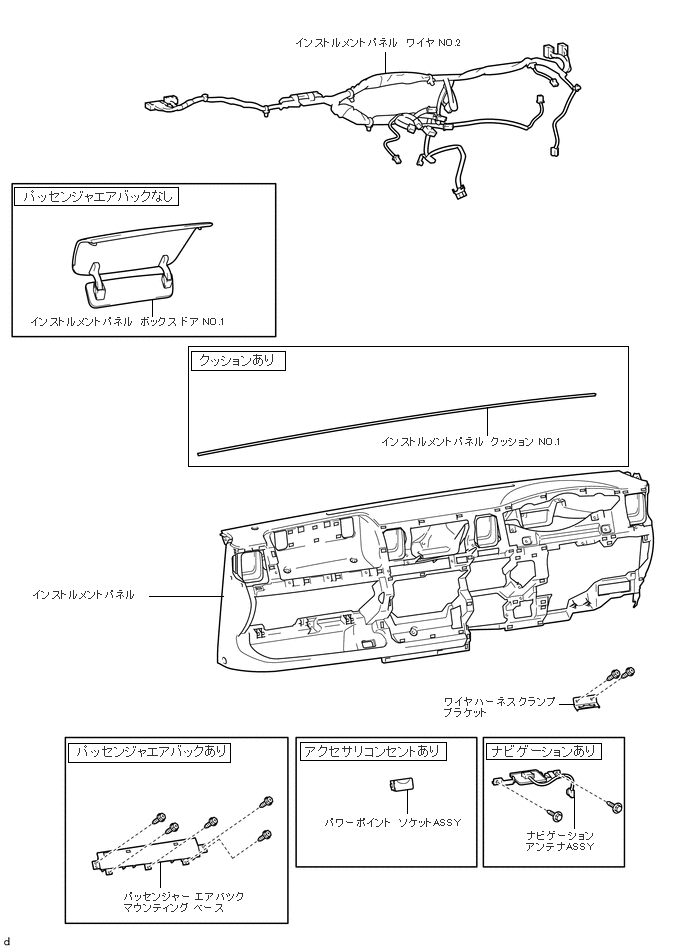 インストルメントパネル ワイヤ NO.2

パッセンジャエアバックなし

インストルメントパネル ボックスドア NO.1

クッションあり

インストルメントパネル クッション NO.1

インストルメントパネル

ワイヤハーネスクランプ
ブラケット

パッセンジャエアバックあり

パッセンジャー エアバック
マウンティング ベース

アクセサリコンセントあり

パワーポイント ソケットASSY

ナビゲーションあり

ナビゲーション
アンテナASSY

d