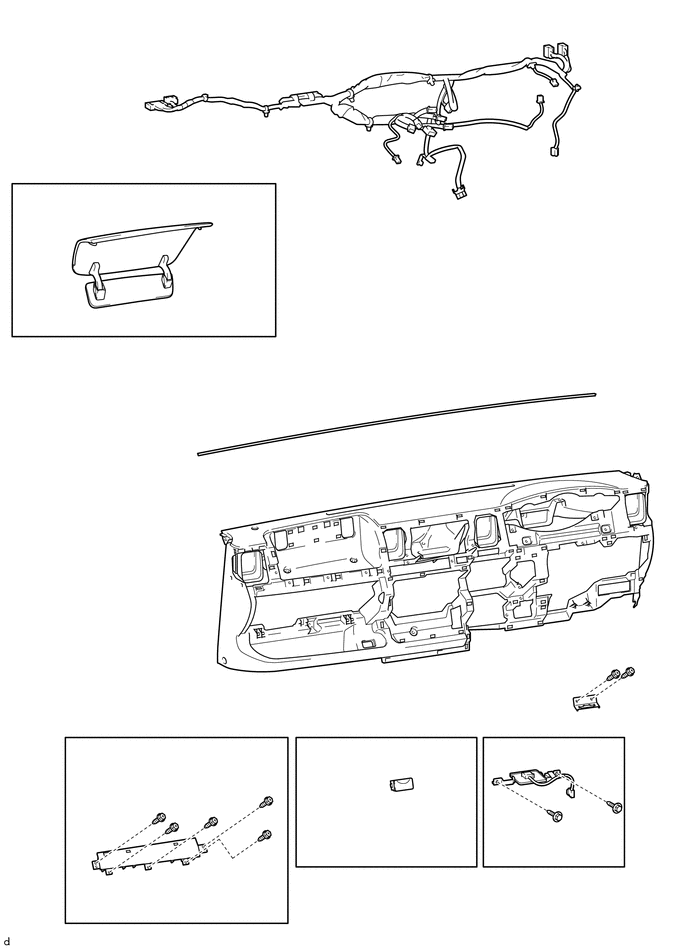 d