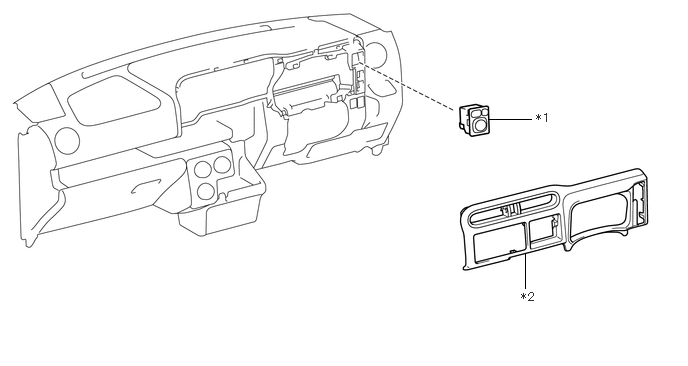 *1

*2