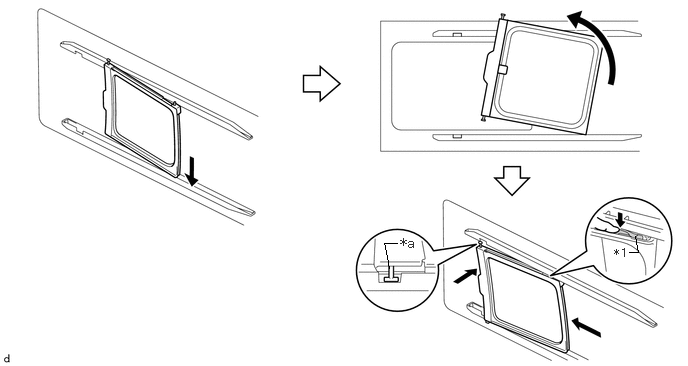 *a

*1

d