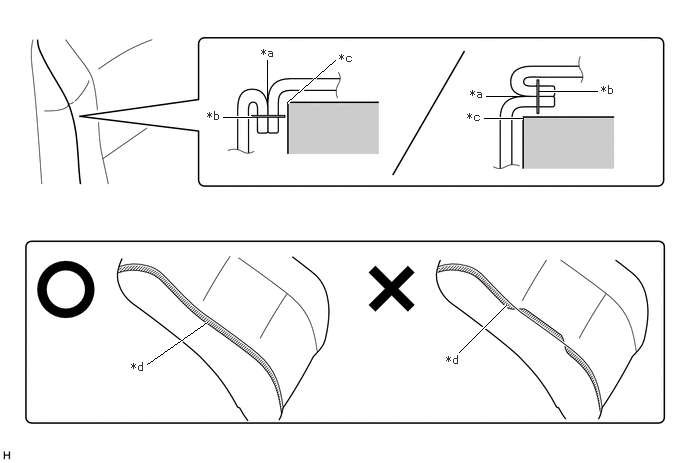 *a
*c
*b
*a
*b
*c
*d
*d
H