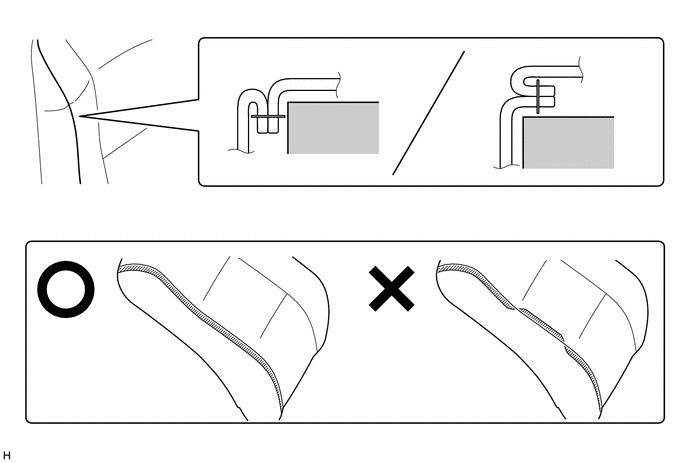 H