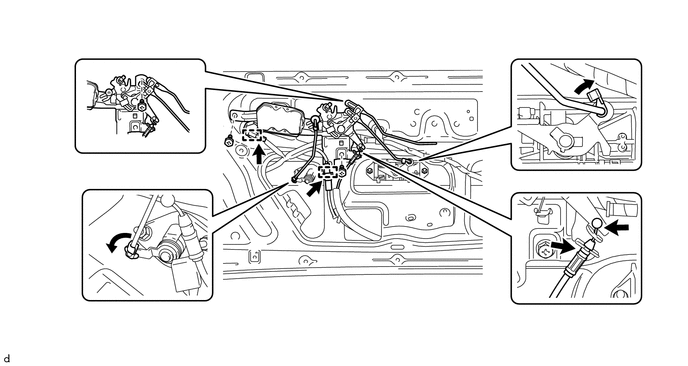 d