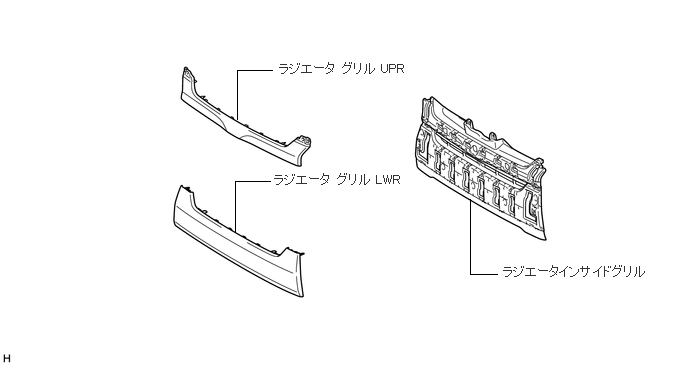 ラジエータ グリル UPR

ラジエータ グリル LWR

ラジエータインサイドグリル

H