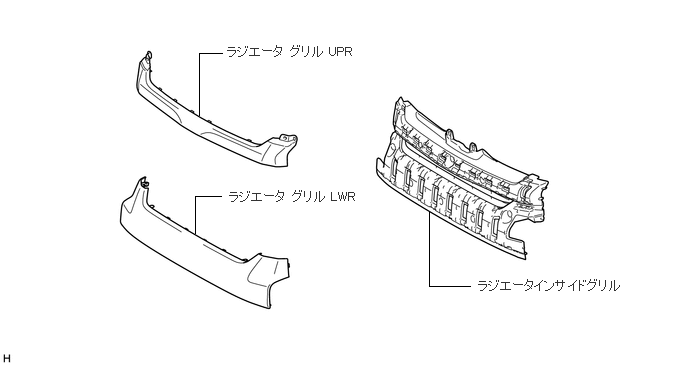 ラジエータ グリル UPR

ラジエータ グリル LWR

ラジエータインサイドグリル

H