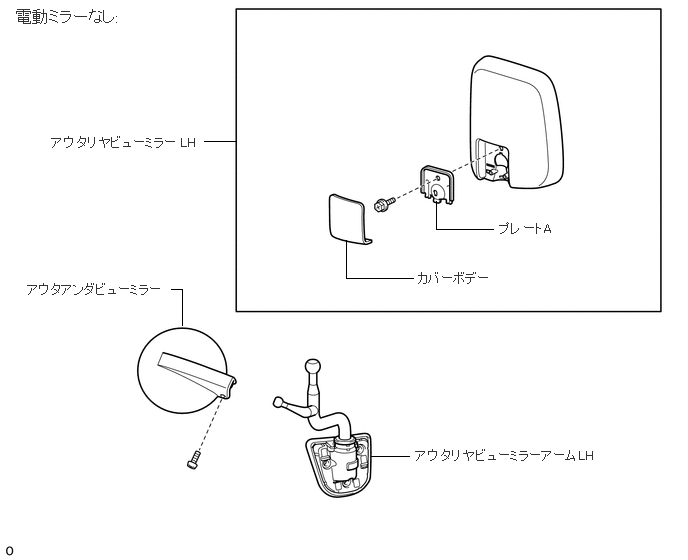 電動ミラーなし:

アウタリヤビューミラー LH

プレートA

カバーボデー

アウタアンダビューミラー

アウタリヤビューミラーアーム LH

o