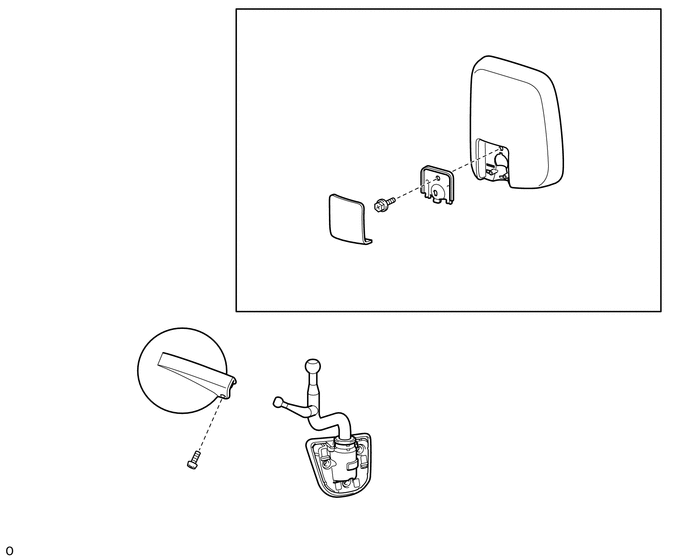 o