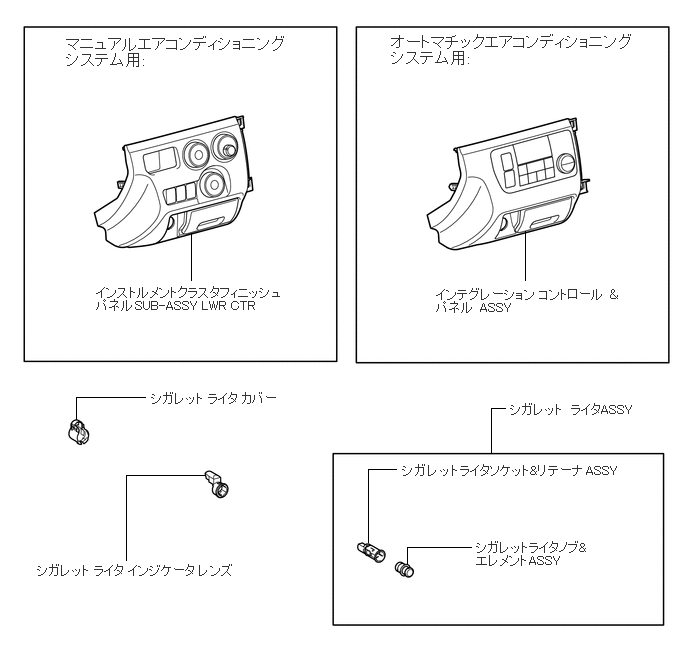 マニュアルエアコンディショニング
システム用:

インストルメントクラスタフィニッシュ
パネル SUB-ASSY LWR CTR

オートマチックエアコンディショニング
システム用:

インテグレーション コントロール &
パネル ASSY

シガレット ライタ カバー

シガレット ライタ インジケータ レンズ

シガレット ライタASSY

シガレットライタソケット&リテーナ ASSY

シガレットライタノブ&
エレメントASSY