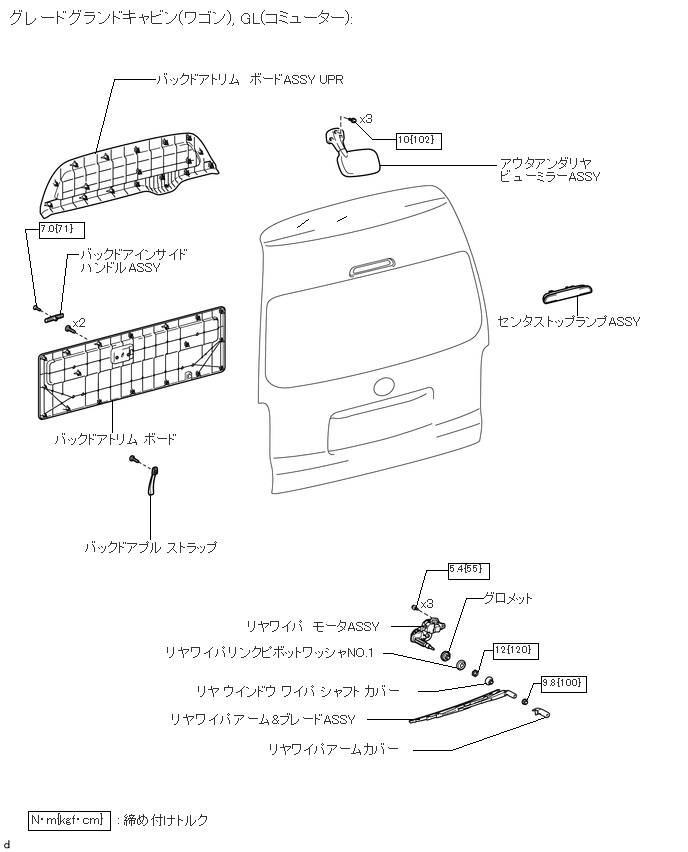 グレードグランドキャビン(ワゴン), GL(コミューター):

バックドアトリム ボードASSY UPR

x3

10{102}

アウタアンダリヤ ビューミラーASSY

7.0{71}

バックドアインサイド ハンドルASSY

x2

センタストップランプASSY

バックドアトリム ボード

バックドアプル ストラップ

5.4{55}

x3

グロメット

リヤワイパ モータASSY

リヤワイパリンクピボットワッシャNO.1

12{120}

リヤ ウインドウ ワイパ シャフト カバー

9.8{100}

リヤワイパアーム&ブレードASSY

リヤワイパアームカバー

N・m{kgf・cm} : 締め付けトルク

d