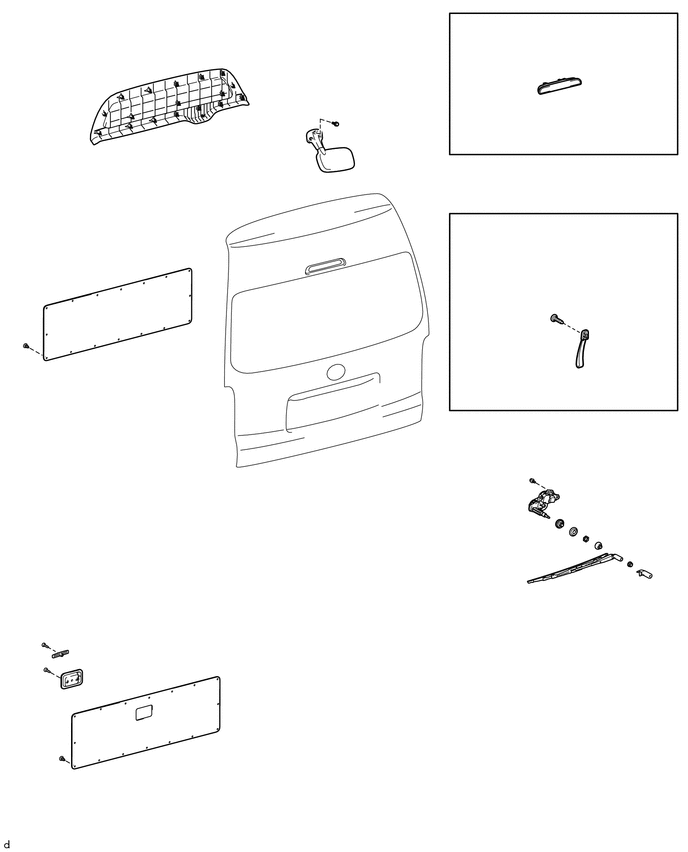 d