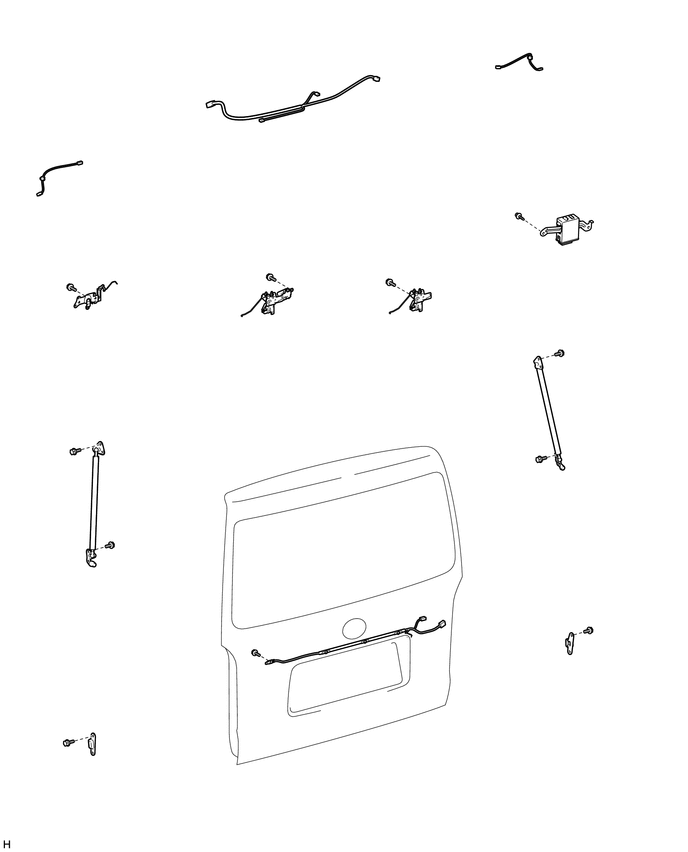 H