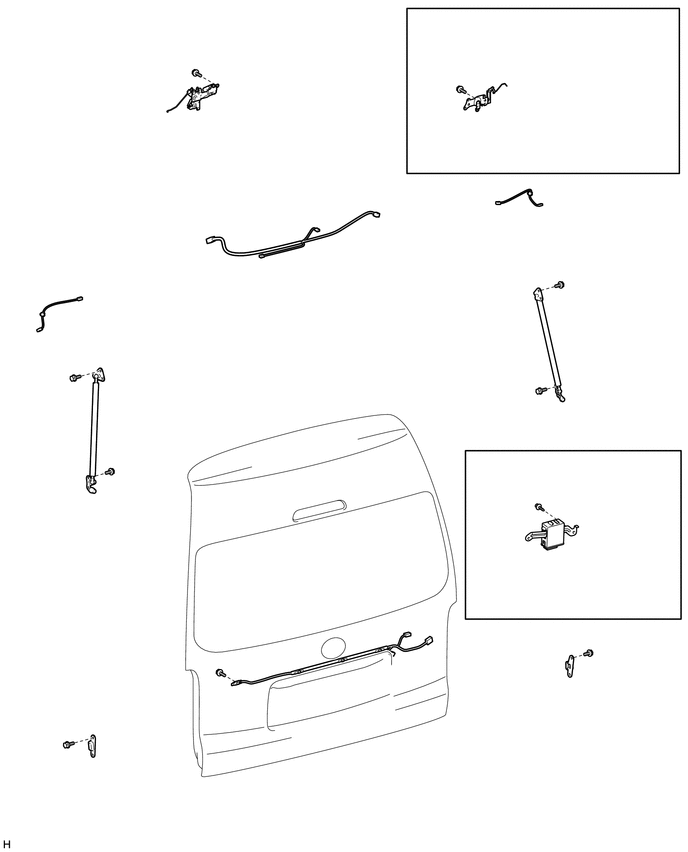 H