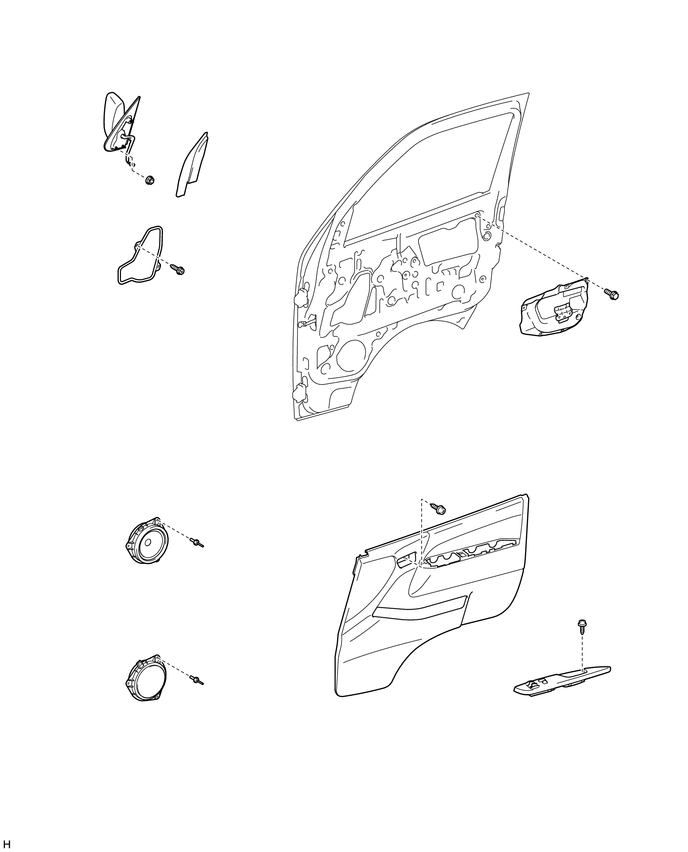 H