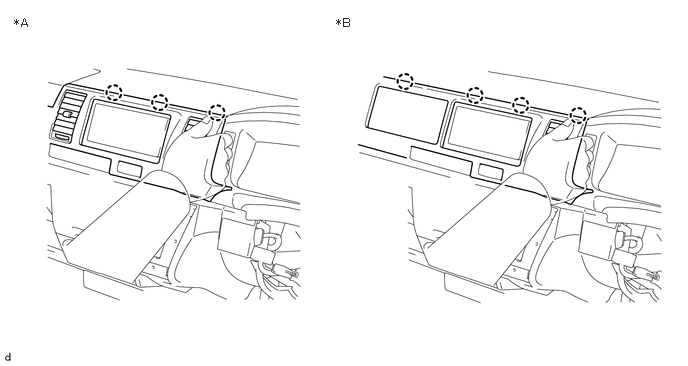 *A

*B

d