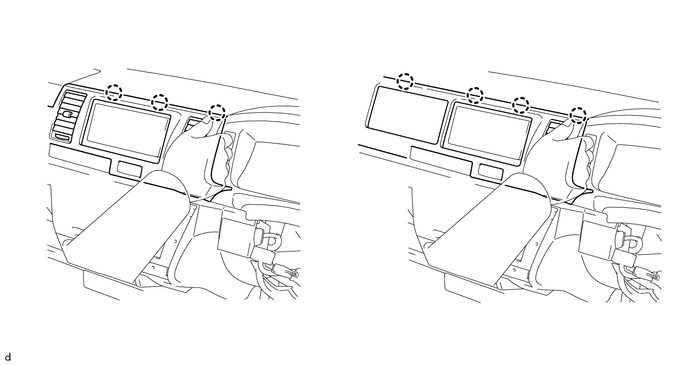 d