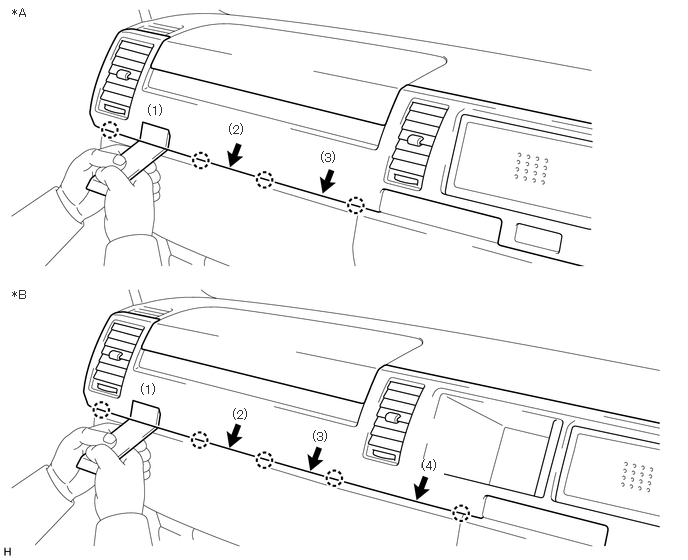 *A

(1)

(2)

(3)

*B

(1)

(2)

(3)

(4)

H