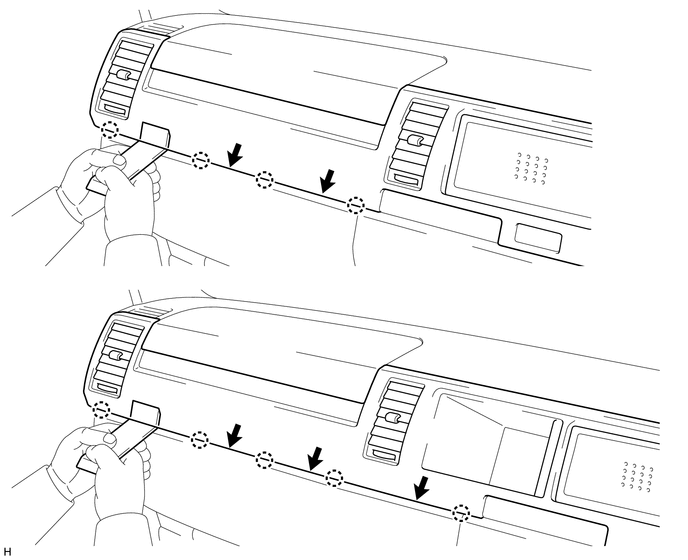 H