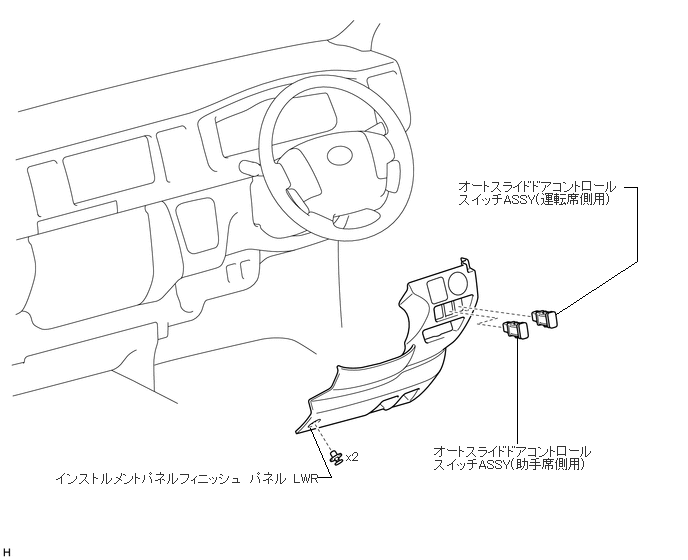 オートスライドドアコントロール
スイッチASSY(運転席側用)

オートスライドドアコントロール
スイッチASSY(助手席側用)

x2

インストルメントパネルフィニッシュ パネル LWR

H