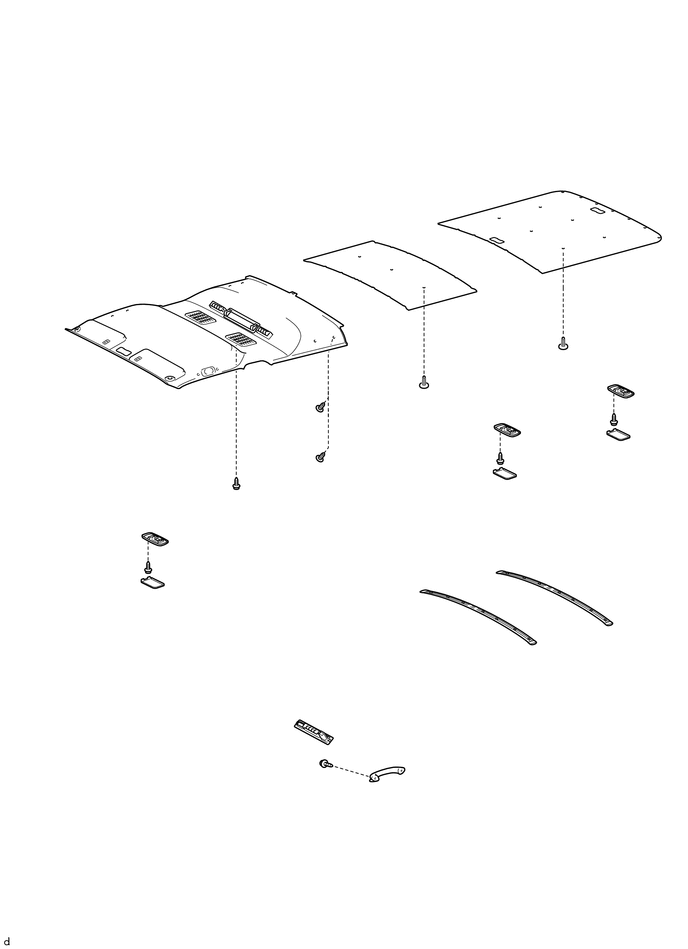 d