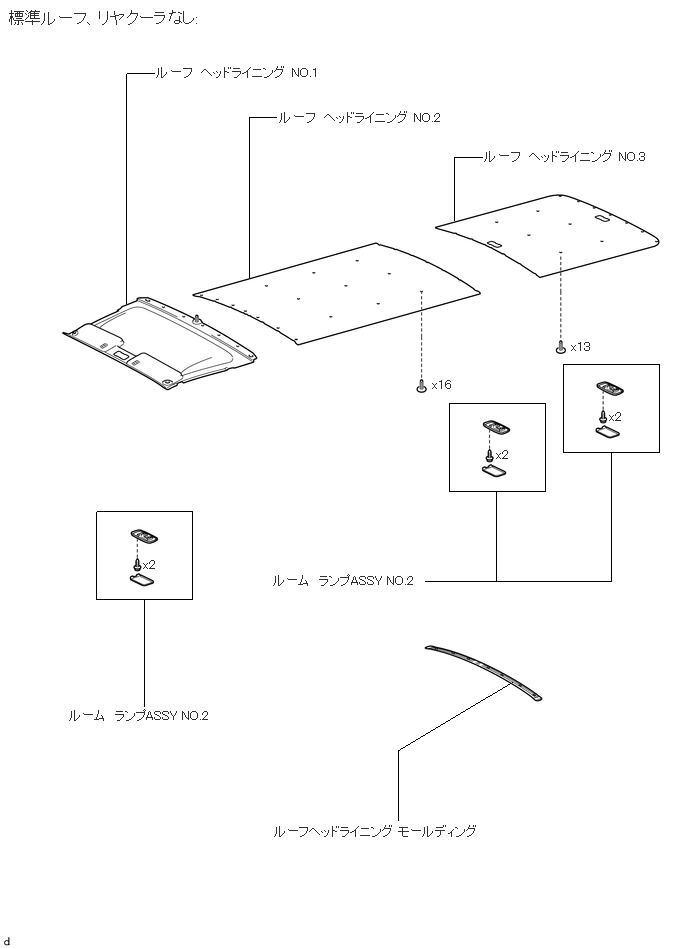 標準ルーフ、リヤクーラなし:

ルーフ ヘッドライニング NO.1

ルーフ ヘッドライニング NO.2

ルーフ ヘッドライニング NO.3

x13

x16

x2

x2

x2

ルーム ランプASSY NO.2

ルーム ランプASSY NO.2

ルーフヘッドライニング モールディング

d