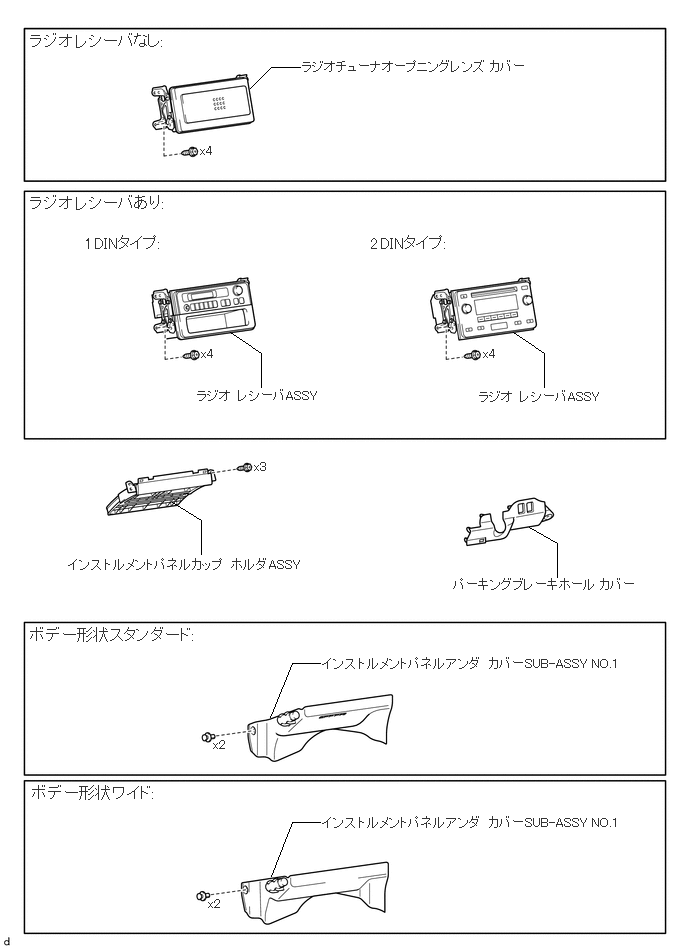 ラジオレシーバなし:

ラジオチューナオープニングレンズ カバー

x4

ラジオレシーバあり:

1DINタイプ:

x4

ラジオ レシーバASSY

2DINタイプ:

x4

ラジオ レシーバASSY

x3

インストルメントパネルカップ ホルダASSY

パーキングブレーキホール カバー

ボデー形状スタンダード:

インストルメントパネルアンダ カバーSUB-ASSY NO.1

x2

ボデー形状ワイド:

インストルメントパネルアンダ カバーSUB-ASSY NO.1

x2

d