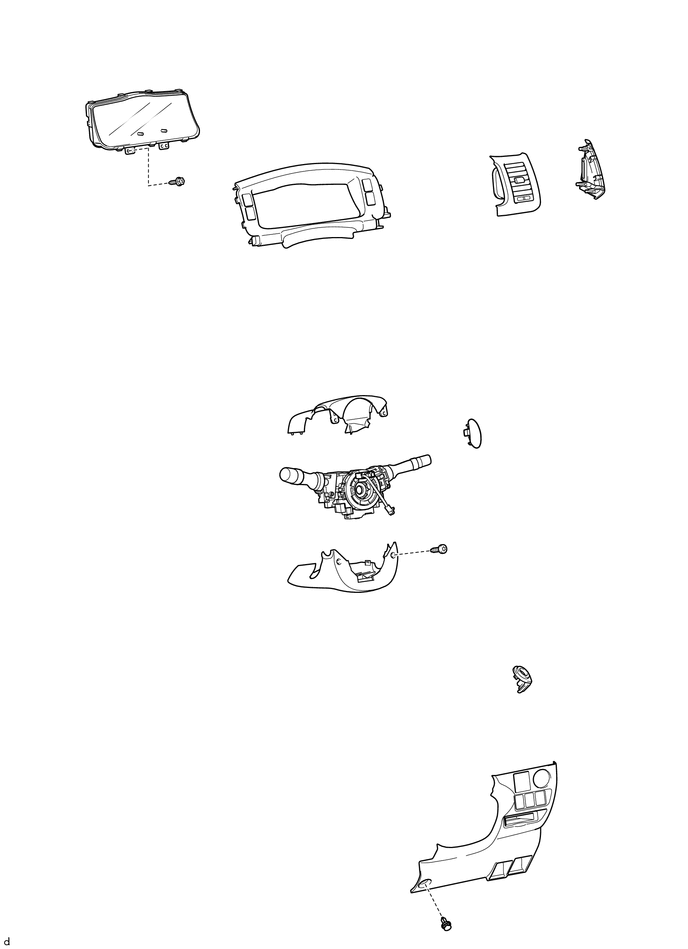 d