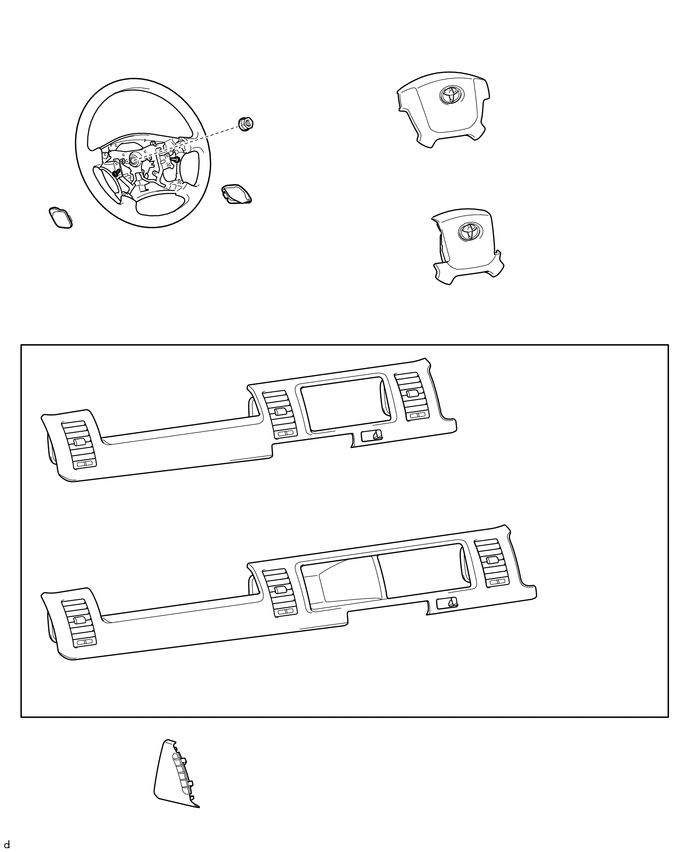 d