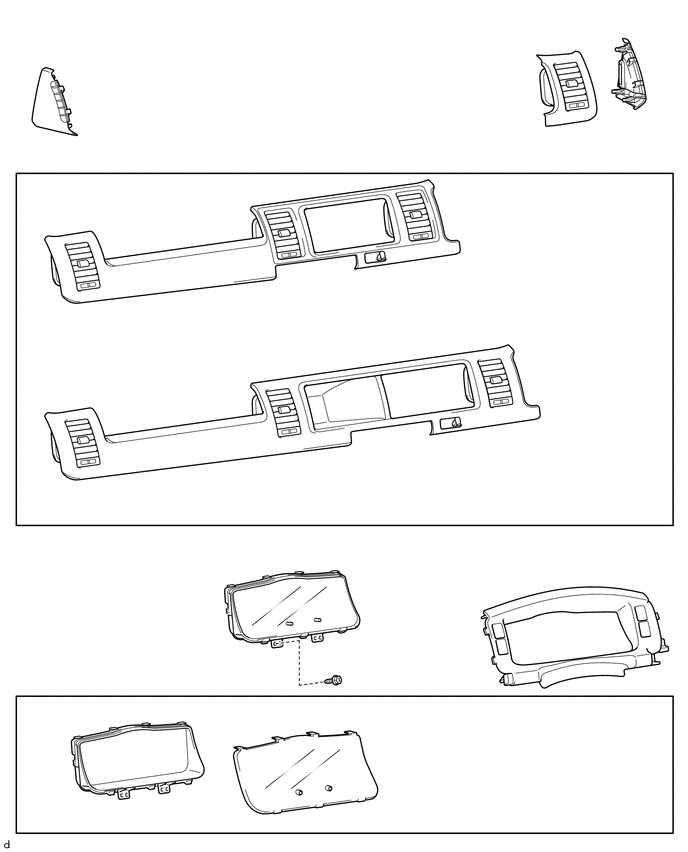 d