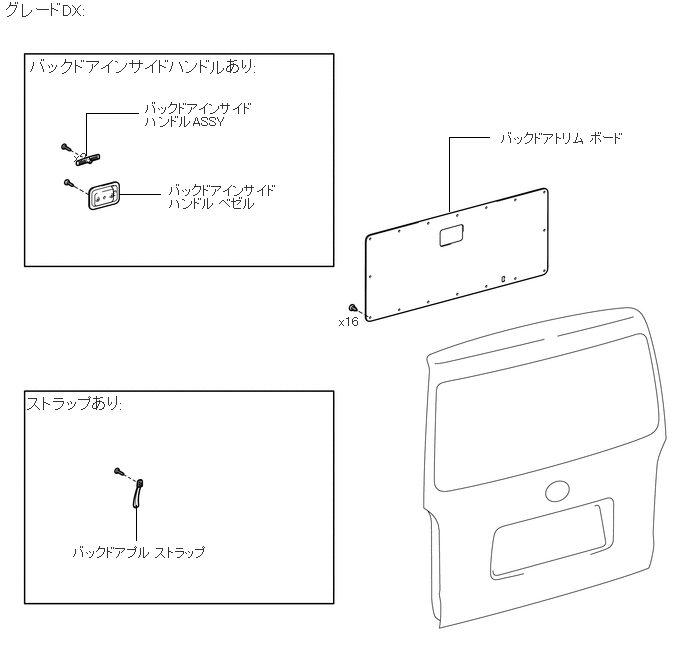 グレードDX:

バックドアインサイドハンドルあり:

バックドアインサイド ハンドルASSY

バックドアインサイド ハンドル ベゼル

バックドアトリム ボード

x16

ストラップあり:

バックドアプル ストラップ