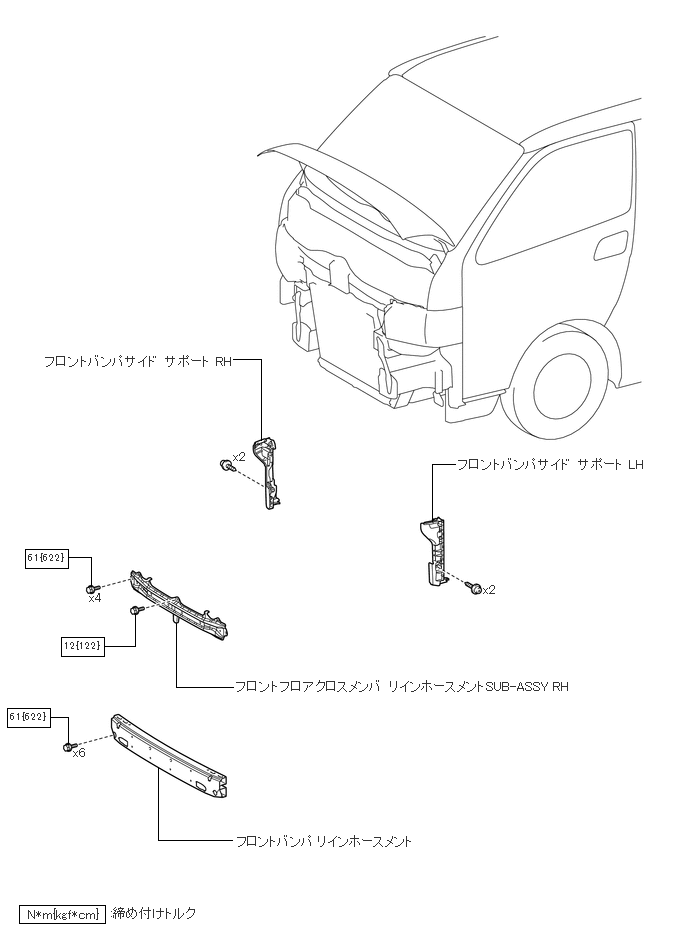 フロントバンパサイド サポート RH

x2

フロントバンパサイド サポート LH

x2

61{622}

x4

12{122}

フロントフロアクロスメンバ リインホースメントSUB-ASSY RH

61{622}

x6

フロントバンパ リインホースメント

N*m{kgf*cm} :締め付けトルク