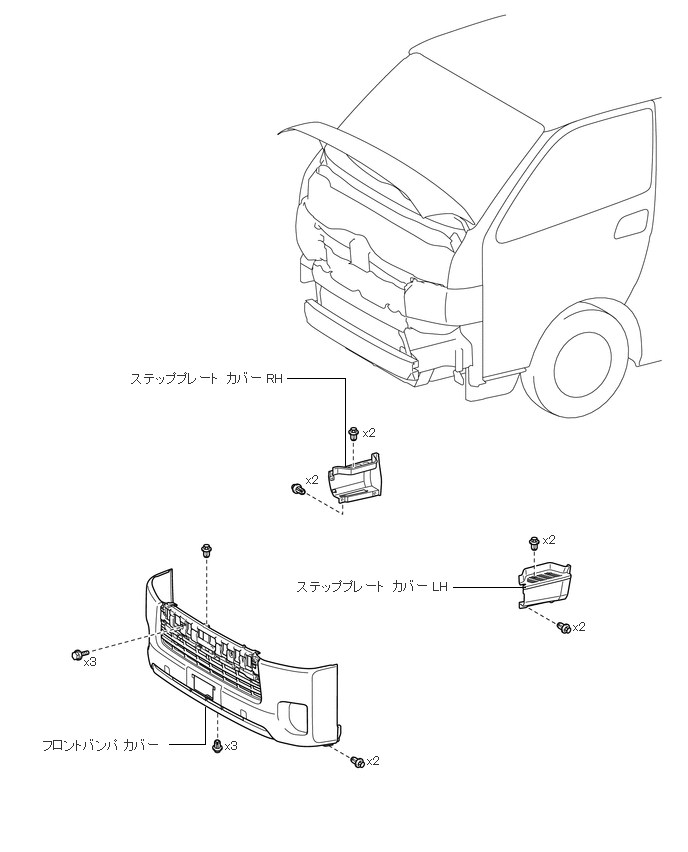 ステッププレート カバー RH

x2

x2

x2

ステッププレート カバー LH

x2

x3

フロントバンパ カバー

x3

x2