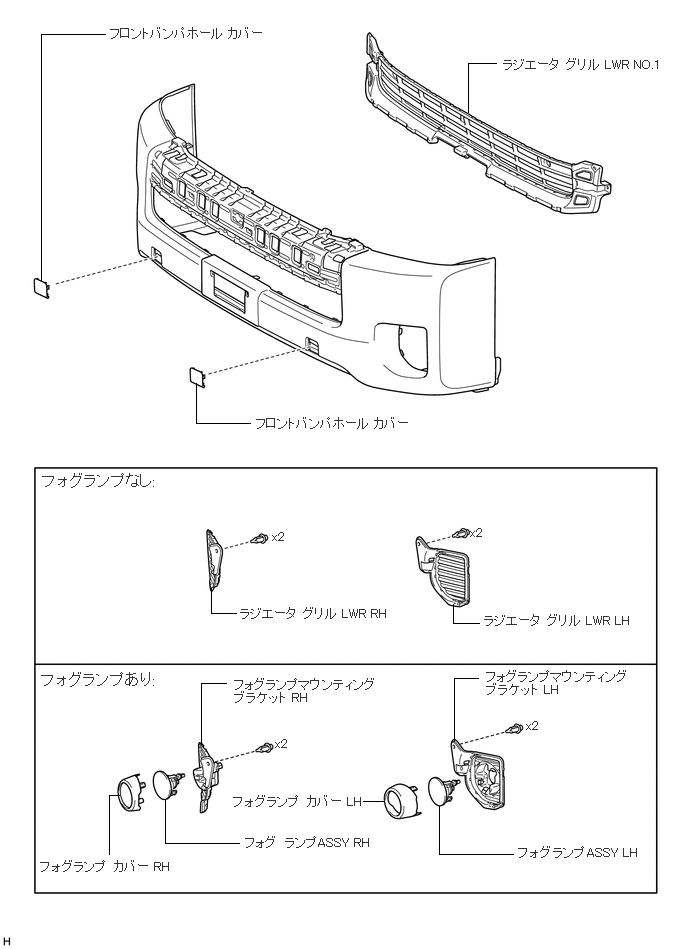 フロントバンパホール カバー

ラジエータ グリル LWR NO.1

フロントバンパホール カバー

フォグランプなし:

x2

x2

ラジエータ グリル LWR RH

ラジエータ グリル LWR LH

フォグランプあり:

フォグランプマウンティング ブラケット RH

フォグランプマウンティング ブラケット LH

x2

x2

フォグランプ カバー LH

フォグ ランプASSY RH

フォグランプASSY LH

フォグランプ カバー RH

H