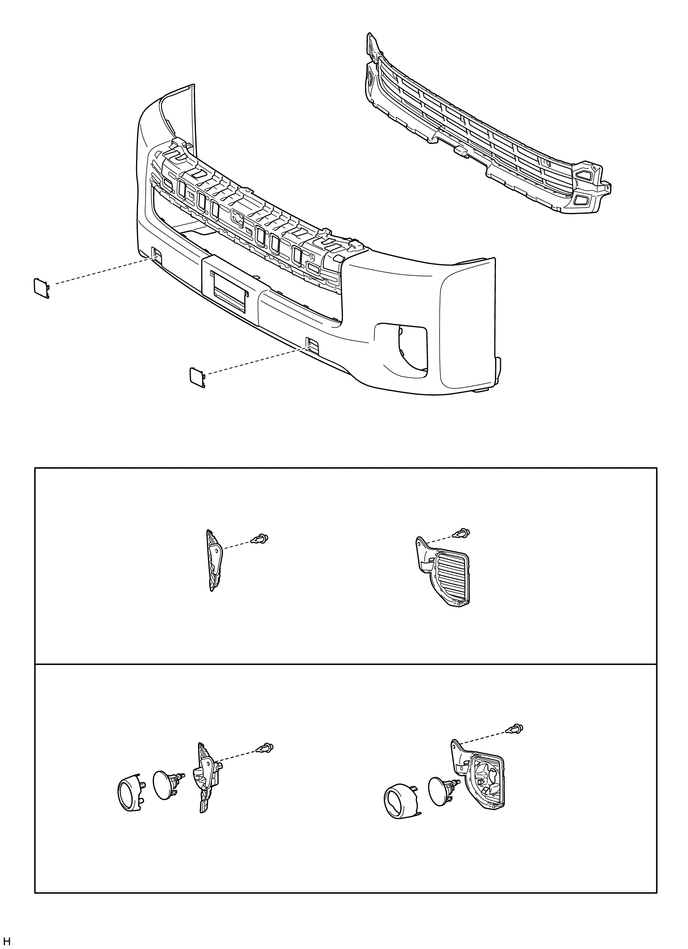 H