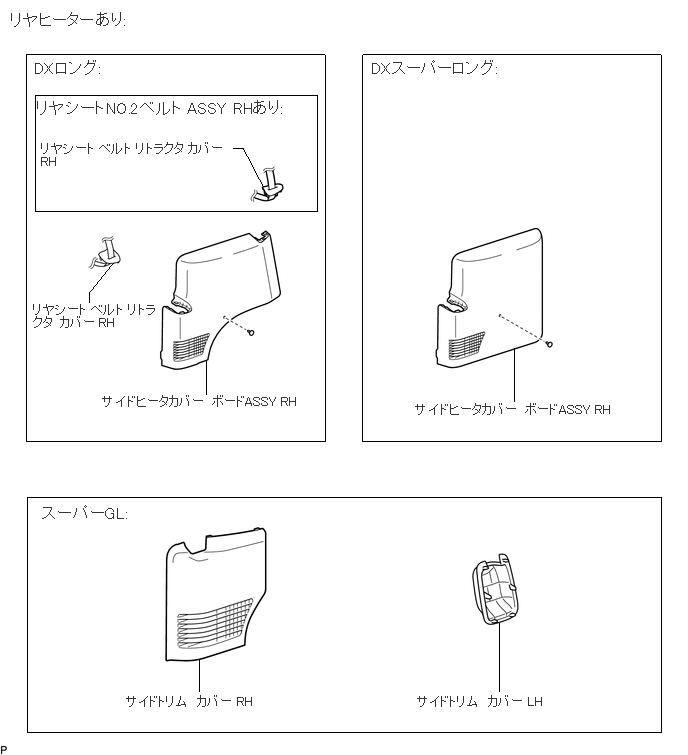 リヤヒーターあり:

DXロング:

リヤシートNO.2ベルト ASSY RHあり:

リヤシート ベルト リトラクタ カバー RH

リヤシート ベルト リトラクタ カバー RH

サイドヒータカバー ボードASSY RH

DXスーパーロング:

サイドヒータカバー ボードASSY RH

スーパーGL:

サイドトリム カバー RH

サイドトリム カバー LH

P