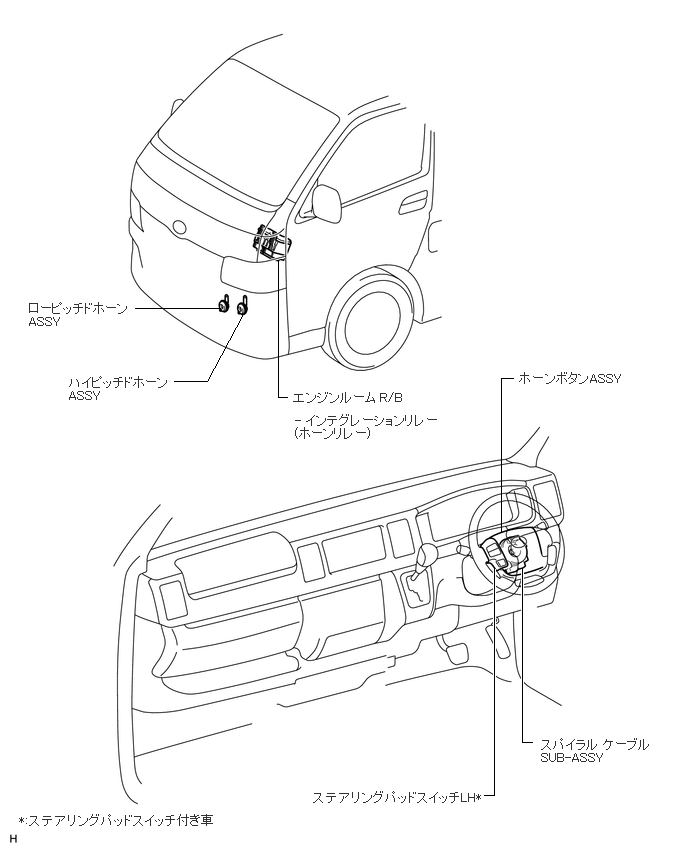 ローピッチドホーン
ASSY

ハイピッチドホーン
ASSY

エンジンルーム R/B

- インテグレーションリレー
(ホーンリレー)

ホーンボタンASSY

スパイラル ケーブル
SUB-ASSY

ステアリングパッドスイッチLH*

*:ステアリングパッドスイッチ付き車

H