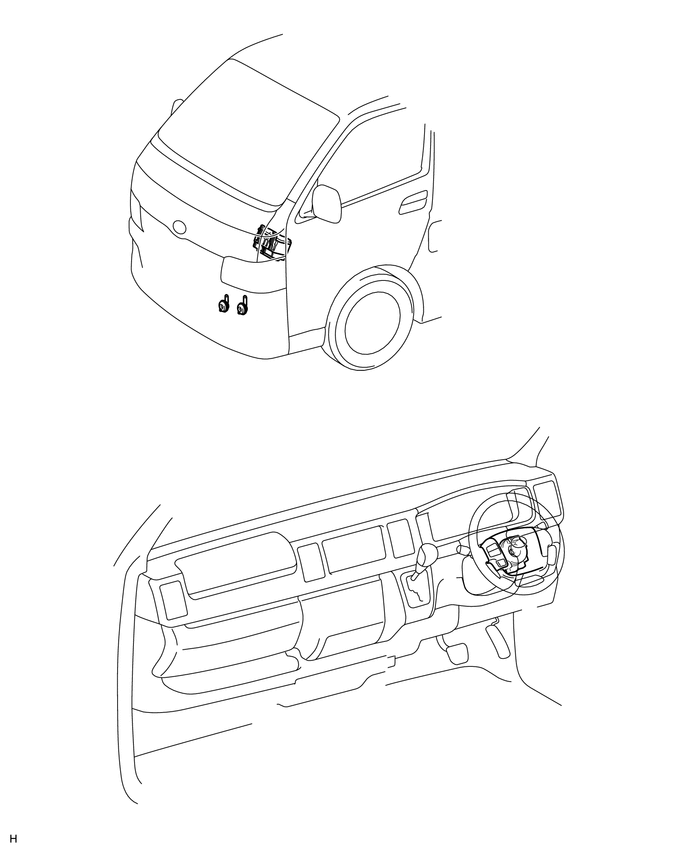 H