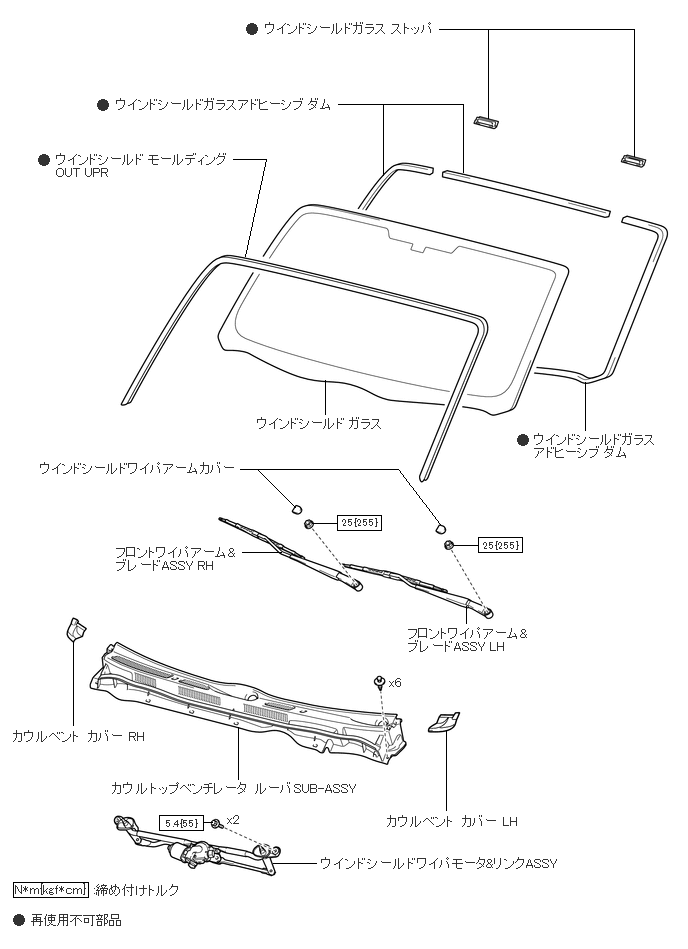 ● ウインドシールドガラス ストッパ

● ウインドシールドガラスアドヒーシブ ダム

● ウインドシールド モールディング OUT UPR

ウインドシールド ガラス

● ウインドシールドガラス アドヒーシブ ダム

ウインドシールドワイパアームカバー

25{255}

25{255}

フロントワイパアーム＆ ブレードASSY RH

フロントワイパアーム＆ ブレードASSY LH

x6

カウルベント カバー RH

カウルトップベンチレータ ルーバSUB-ASSY

カウルベント カバー LH

5.4{55}

x2

ウインドシールドワイパモータ&リンクASSY

N*m{kgf*cm} :締め付けトルク

● 再使用不可部品