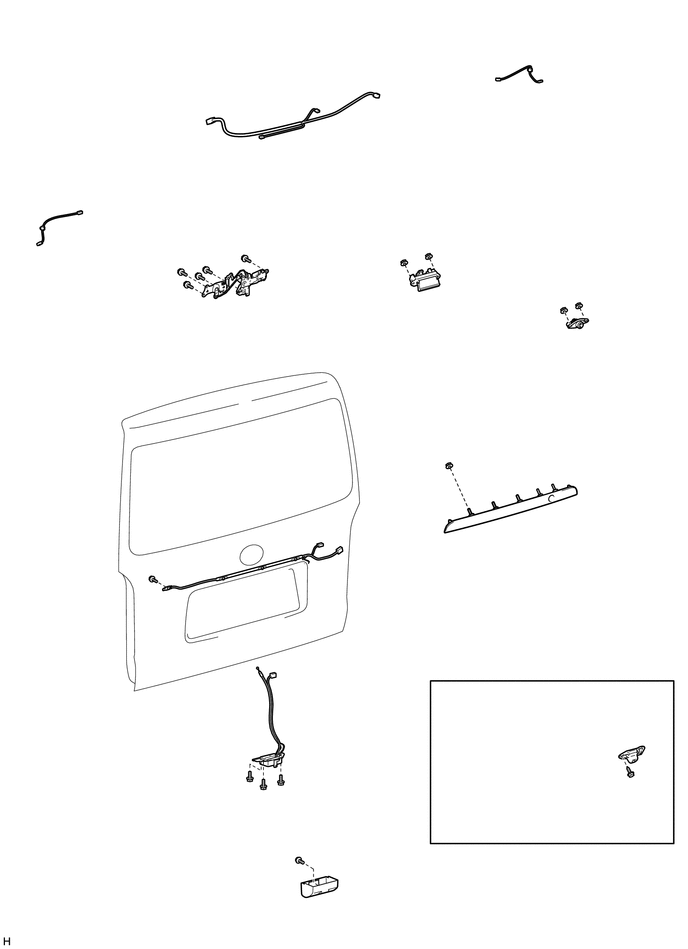 H