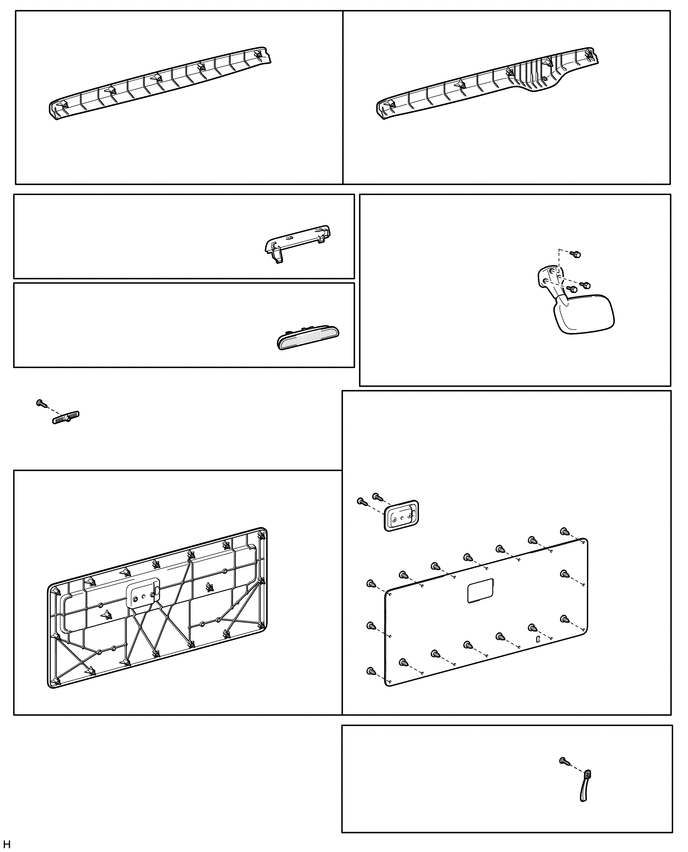 H