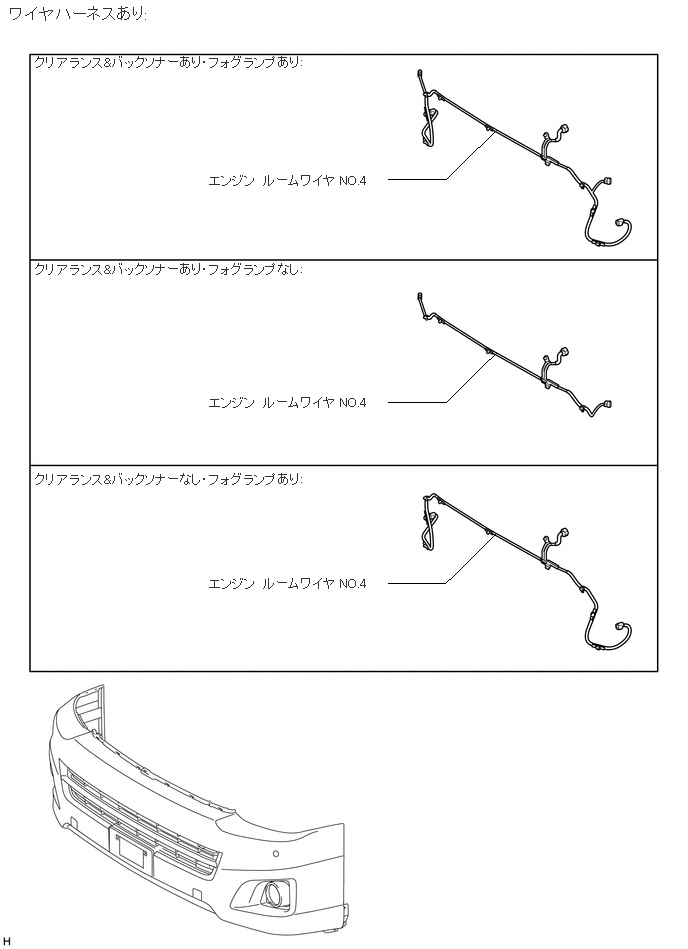 ワイヤハーネスあり:

クリアランス&バックソナーあり・フォグランプあり:

エンジン ルームワイヤ NO.4

クリアランス&バックソナーあり・フォグランプなし:

エンジン ルームワイヤ NO.4

クリアランス&バックソナーなし・フォグランプあり:

エンジン ルームワイヤ NO.4

H