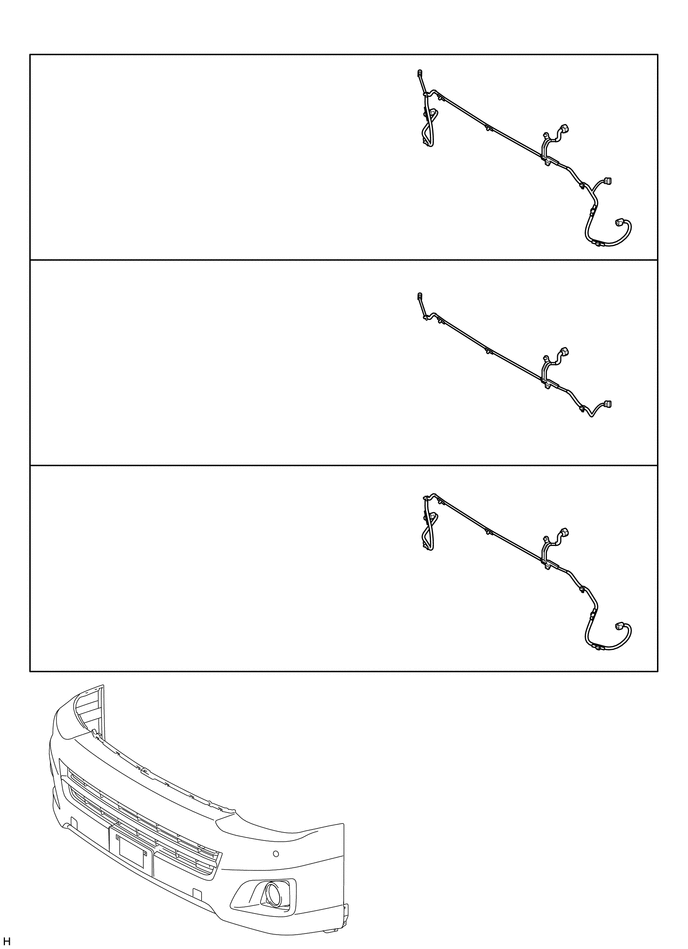 H