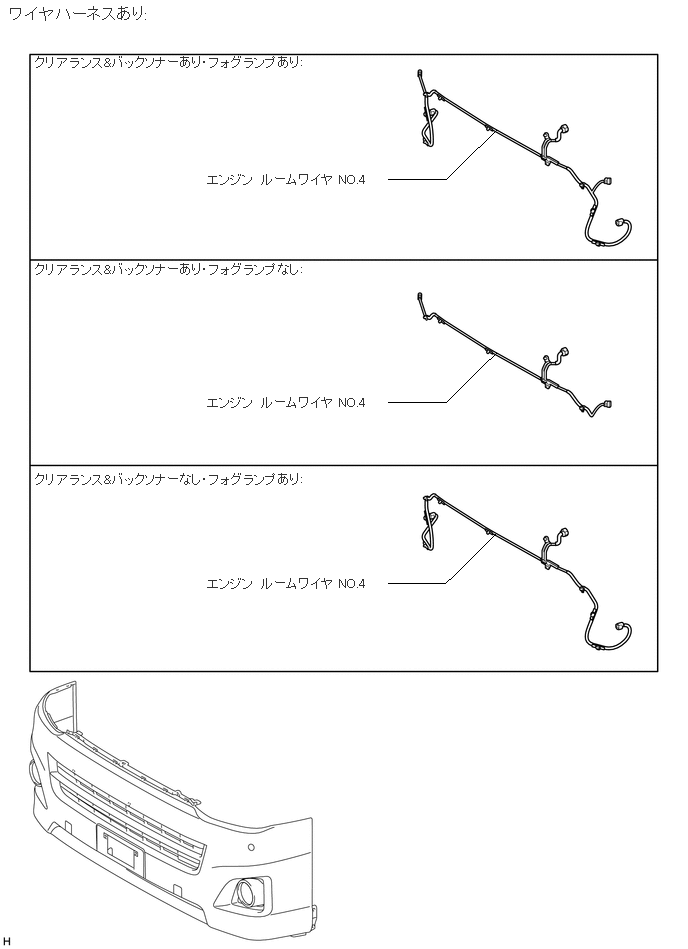 ワイヤハーネスあり:

クリアランス&バックソナーあり・フォグランプあり:

エンジン ルームワイヤ NO.4

クリアランス&バックソナーあり・フォグランプなし:

エンジン ルームワイヤ NO.4

クリアランス&バックソナーなし・フォグランプあり:

エンジン ルームワイヤ NO.4

H