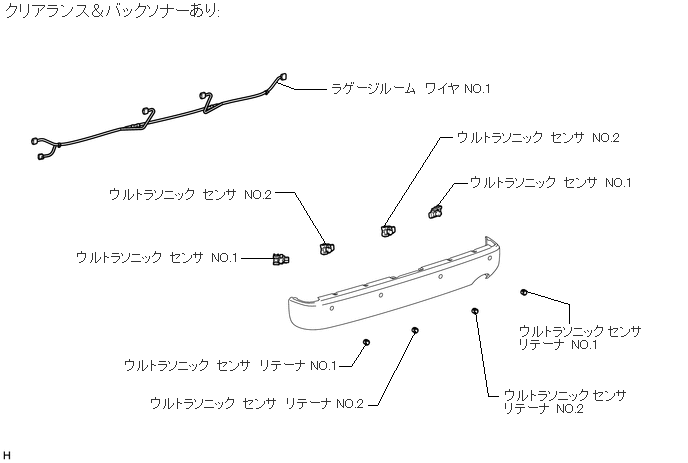 クリアランス＆バックソナーあり:

ラゲージルーム ワイヤ NO.1

ウルトラソニック センサ NO.2

ウルトラソニック センサ NO.1

ウルトラソニック センサ NO.2

ウルトラソニック センサ NO.1

ウルトラソニック センサ リテーナ NO.1

ウルトラソニック センサ リテーナ NO.1

ウルトラソニック センサ リテーナ NO.2

ウルトラソニック センサ リテーナ NO.2

H