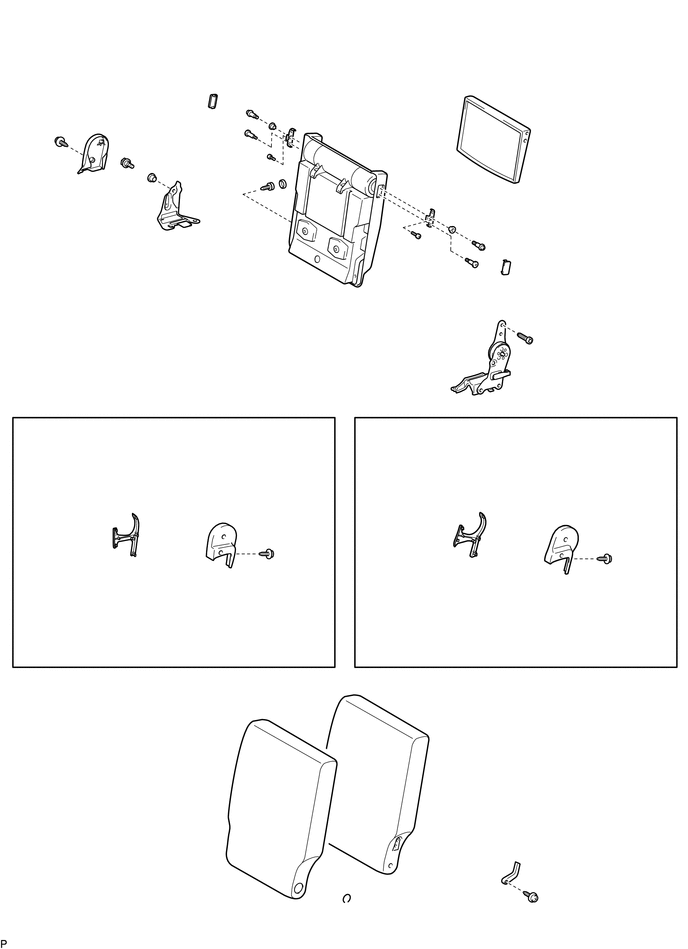 P